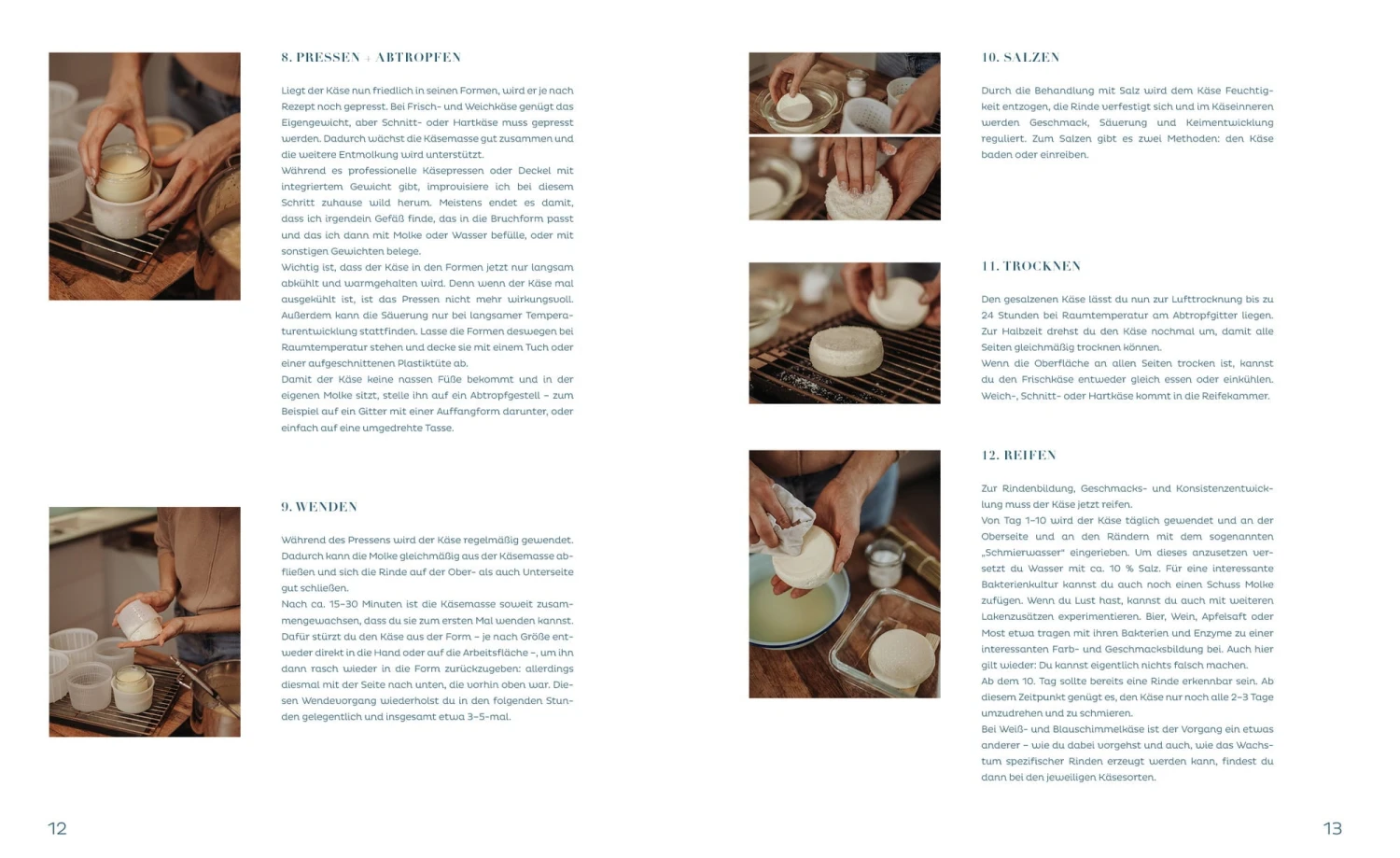 8. PRESSEN + ABTROPFEN

Liegt der Käse nun friedlich in seinen Formen, wird er je nach Rezept noch gepresst. Bei Frisch- und Weichkäse genügt das Eigengewicht, aber Schnitt- oder Hartkäse muss gepresst werden. Dadurch wächst die Käsemasse gut zusammen und die weitere Entmolkung wird unterstützt.
Während es professionelle Käsepressen oder Deckel mit integriertem Gewicht gibt, improvisiere ich bei diesem Schritt zuhause wild herum. Meistens endet es damit, dass ich irgendein Gefäß finde, das in die Bruchform passt und das ich dann mit Molke oder Wasser befülle, oder mit sonstigen Gewichten belege.
Wichtig ist, dass der Käse in den Formen jetzt nur langsam abkühlt und warmgehalten wird. Denn wenn der Käse mal ausgekühlt ist, ist das Pressen nicht mehr wirkungsvoll. Außerdem kann die Säuerung nur bei langsamer Temperaturentwicklung stattfinden. Lasse die Formen deswegen bei Raumtemperatur stehen und decke sie mit einem Tuch oder einer aufgeschnittenen Plastiktüte ab.
Damit der Käse keine nassen Füße bekommt und in der eigenen Molke sitzt, stelle ihn auf ein Abtropfgestell – zum Beispiel auf ein Gitter mit einer Auffangform darunter, oder einfach auf eine umgedrehte Tasse.

9. WENDEN

Während des Pressens wird der Käse regelmäßig gewendet. Dadurch kann die Molke gleichmäßig aus der Käsemasse abfließen und sich die Rinde auf der Ober- als auch Unterseite gut schließen.
Nach ca. 15–30 Minuten ist die Käsemasse soweit zusammengewachsen, dass du sie zum ersten Mal wenden kannst. Dafür stürzt du den Käse aus der Form – je nach Größe entweder direkt in die Hand oder auf die Arbeitsfläche –, um ihn dann rasch wieder in die Form zurückzugeben: allerdings diesmal mit der Seite nach unten, die vorhin oben war. Diesen Wendevorgang wiederholst du in den folgenden Stunden gelegentlich und insgesamt etwa 3–5-mal.

12

10. SALZEN

Durch die Behandlung mit Salz wird dem Käse Feuchtigkeit entzogen, die Rinde verfestigt sich und im Käseinneren werden Geschmack, Säuerung und Keimentwicklung reguliert. Zum Salzen gibt es zwei Methoden: den Käse baden oder einreiben.

11. TROCKNEN

Den gesalzenen Käse lässt du nun zur Lufttrocknung bis zu 24 Stunden bei Raumtemperatur am Abtropfgitter liegen. Zur Halbzeit drehst du den Käse nochmal um, damit alle Seiten gleichmäßig trocknen können.
Wenn die Oberfläche an allen Seiten trocken ist, kannst du den Frischkäse entweder gleich essen oder einkühlen. Weich-, Schnitt- oder Hartkäse kommt in die Reifekammer.

12. REIFEN

Zur Rindenbildung, Geschmacks- und Konsistenzentwicklung muss der Käse jetzt reifen.
Von Tag 1–10 wird der Käse täglich gewendet und an der Oberseite und an den Rändern mit dem sogenannten „Schmierwasser" eingerieben. Um dieses anzusetzen versetzt du Wasser mit ca. 10 % Salz. Für eine interessante Bakterienkultur kannst du auch noch einen Schuss Molke zufügen. Wenn du Lust hast, kannst du auch mit weiteren Lakenzusätzen experimentieren. Bier, Wein, Apfelsaft oder Most etwa tragen mit ihren Bakterien und Enzyme zu einer interessanten Farb- und Geschmacksbildung bei. Auch hier gilt wieder: Du kannst eigentlich nichts falsch machen.
Ab dem 10. Tag sollte bereits eine Rinde erkennbar sein. Ab diesem Zeitpunkt genügt es, den Käse nur noch alle 2–3 Tage umzudrehen und zu schmieren.
Bei Weiß- und Blauschimmelkäse ist der Vorgang ein etwas anderer – wie du dabei vorgehst und auch, wie das Wachstum spezifischer Rinden erzeugt werden kann, findest du dann bei den jeweiligen Käsesorten.

13